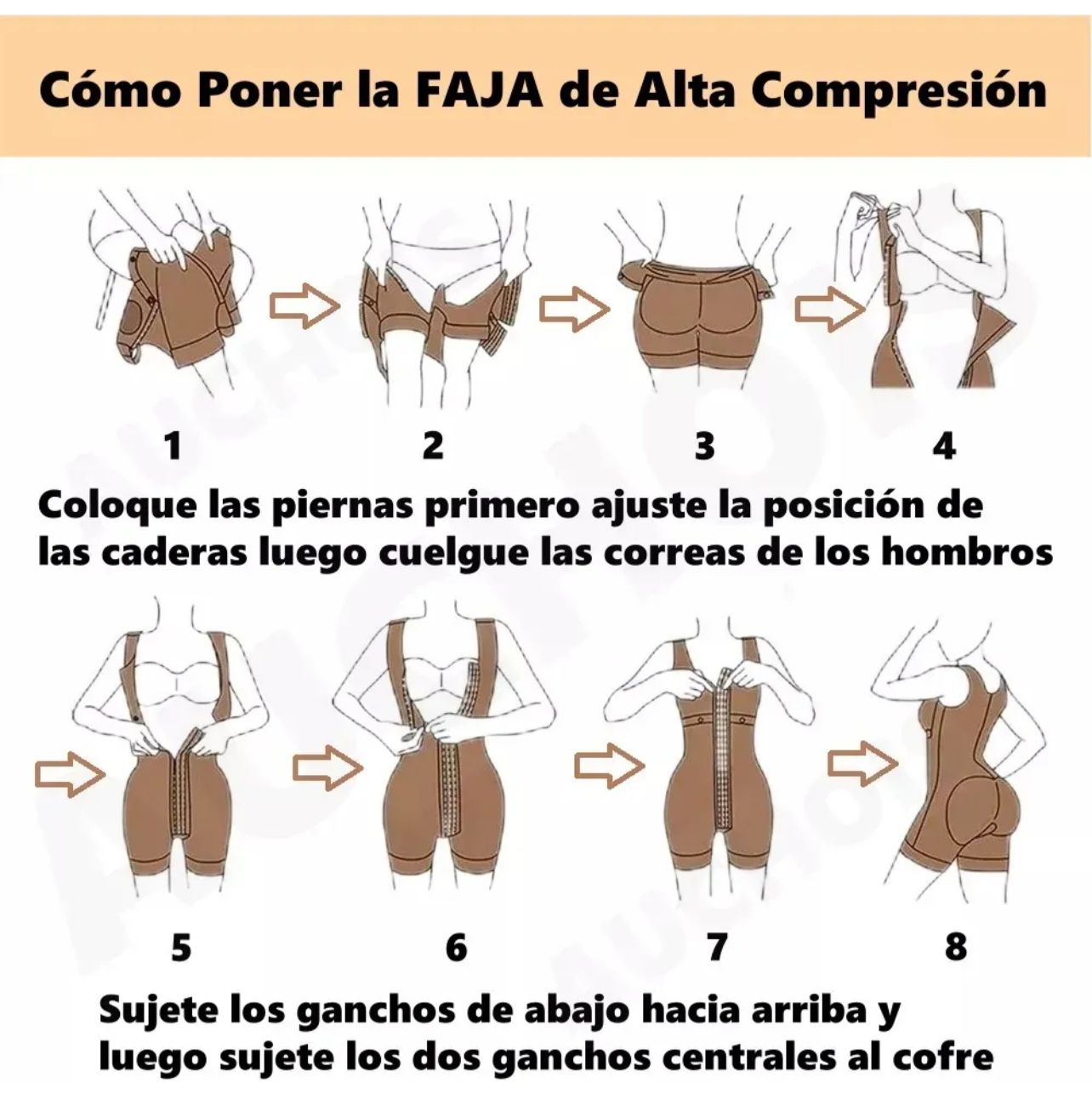 Cómo Poner la FAJA de Alta Compresión

1

2

3

4

Coloque las piernas primero ajuste la posición de las caderas luego cuelgue las correas de los hombros

5

6

7

8

Sujete los ganchos de abajo hacia arriba y luego sujete los dos ganchos centrales al cofre